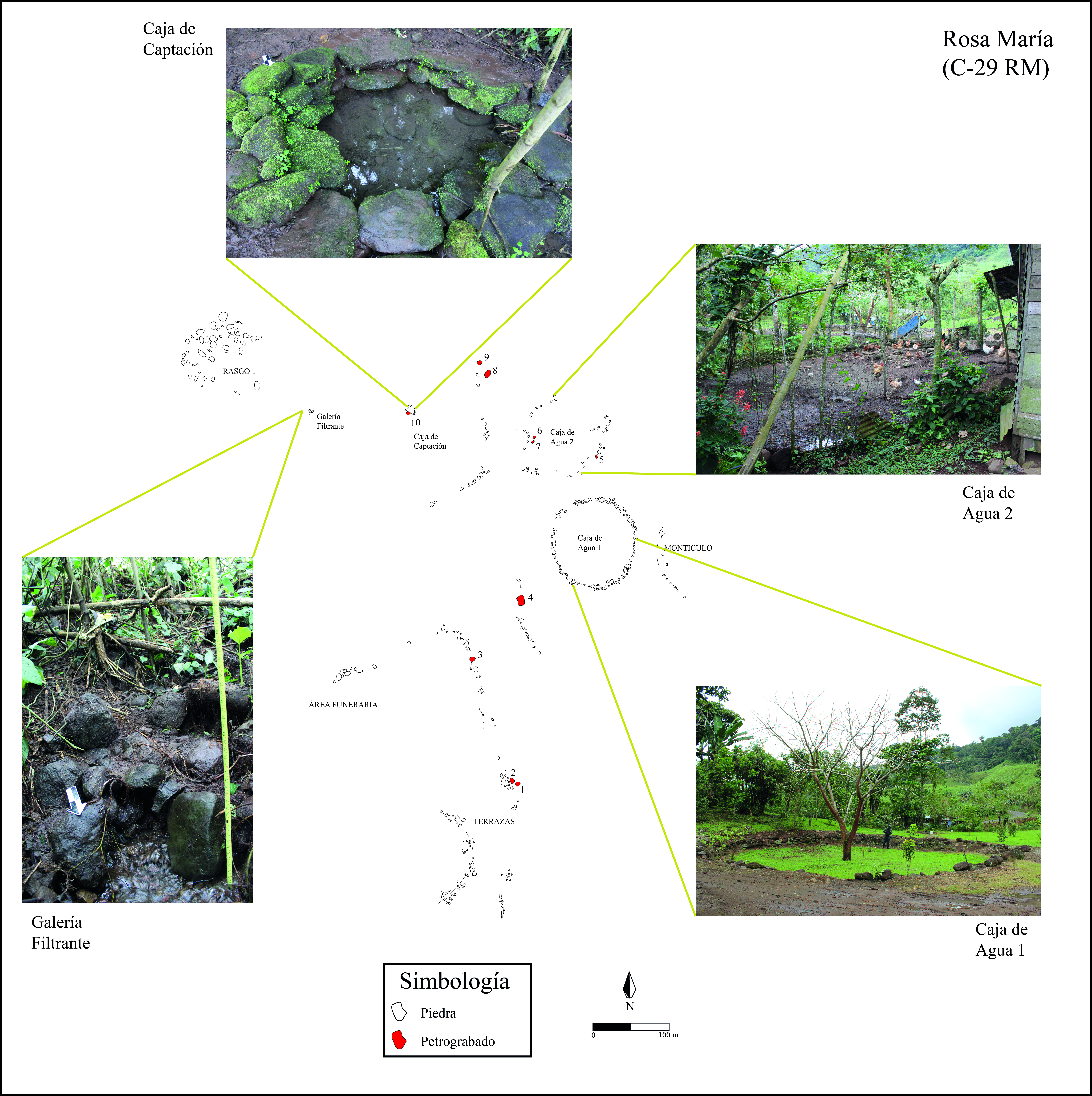 Caja de Captación

Rosa María (C-29 RM)

RASGO 1

9
8

Galería Filtrante

10
Caja de Captación

6
7
Caja de Agua 2

5

Caja de Agua 2

Caja de Agua 1

MONTICULO

4

3

ÁREA FUNERARIA

2
1

TERRAZAS

Galería Filtrante

Caja de Agua 1

Simbología
Piedra
Petrograbado

N

0 100 m